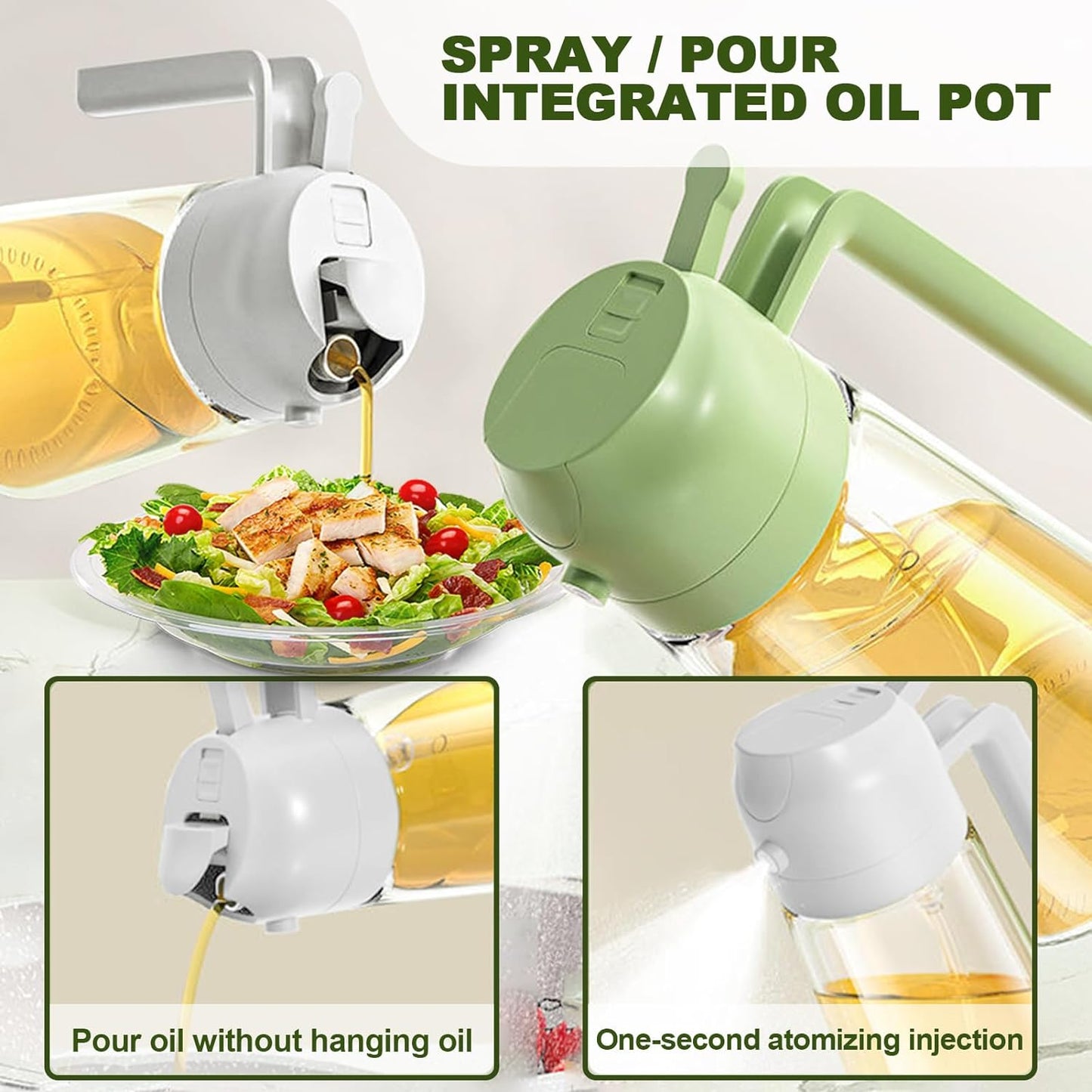 SPRAY / POUR
INTEGRATED OIL POT

Pour oil without hanging oil

One-second atomizing injection